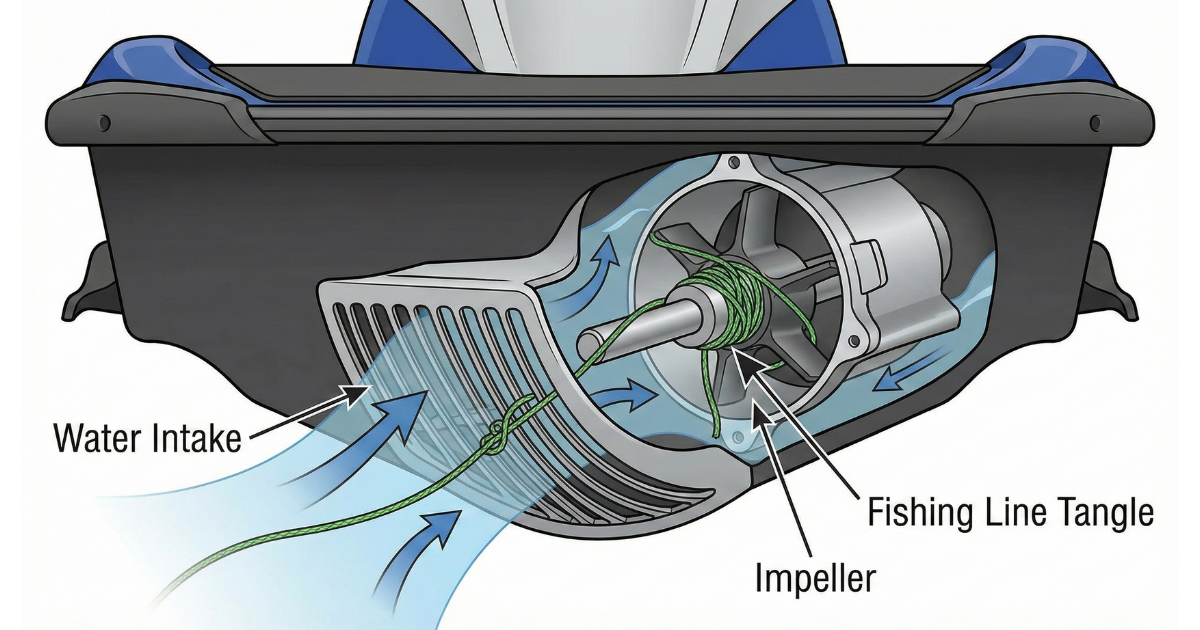 Water Intake
Fishing Line Tangle
Impeller